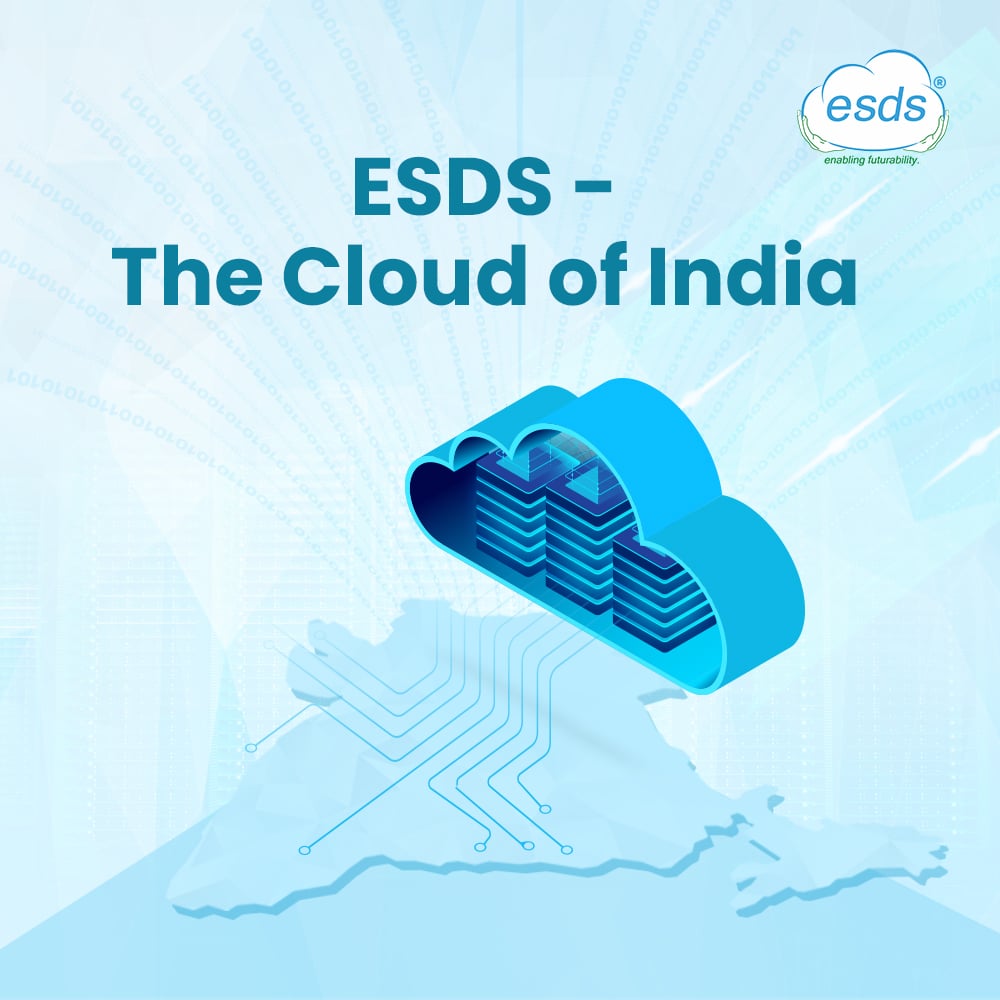 esds®
enabling futurability.

ESDS -
The Cloud of India