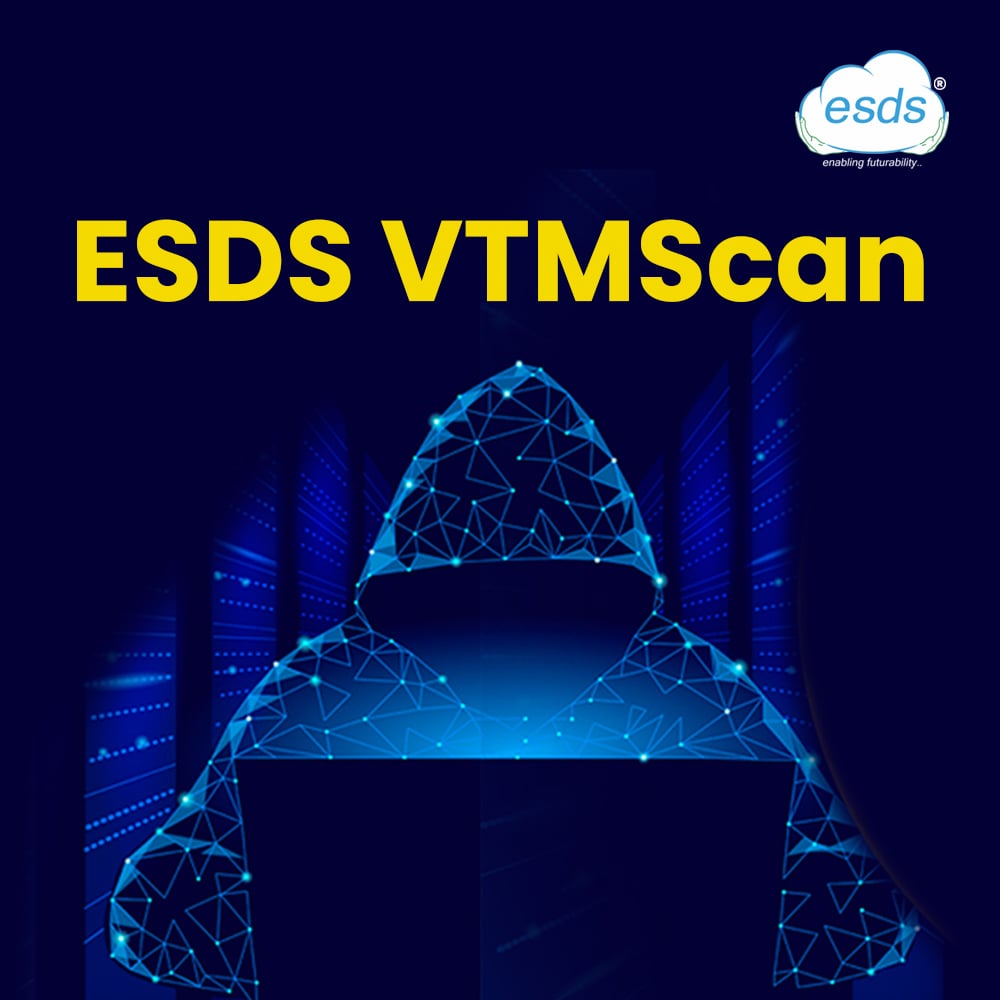 esds®
enabling futurability..

ESDS VTMScan