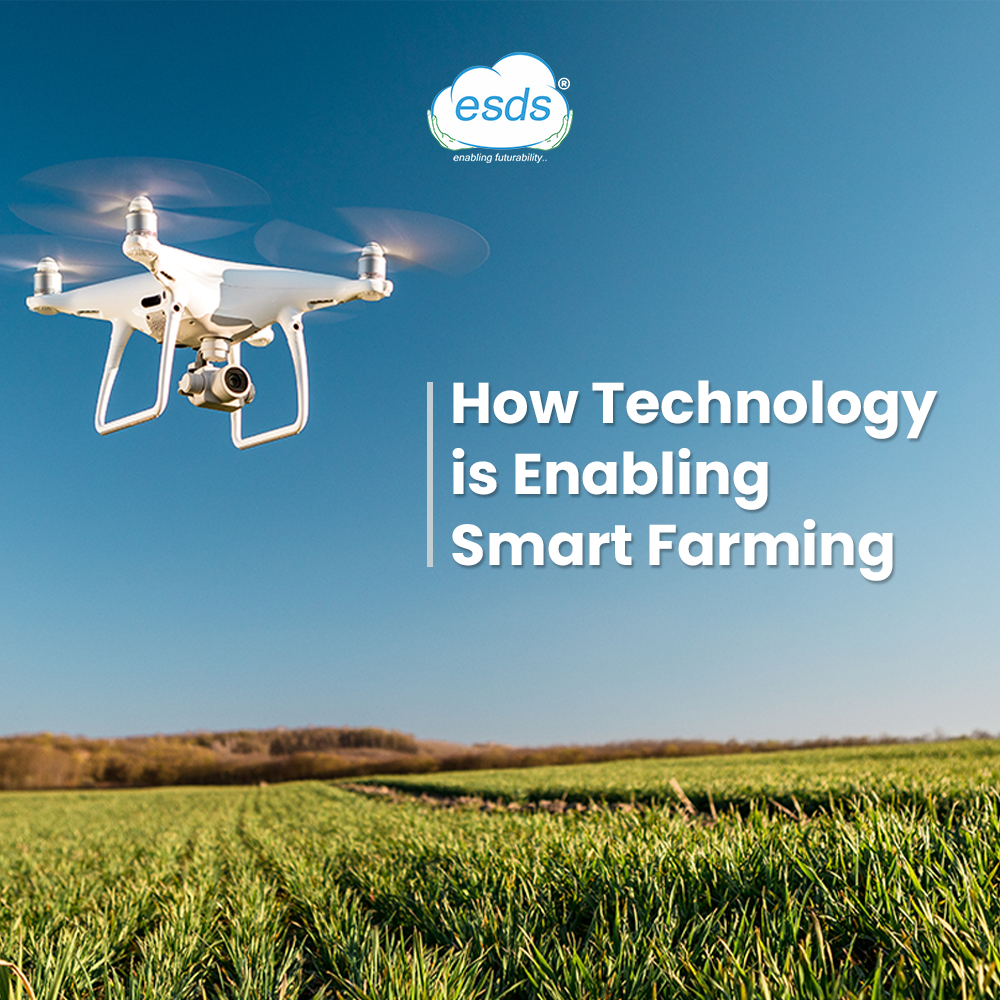 esds®
enabling futurability..

How Technology is Enabling Smart Farming