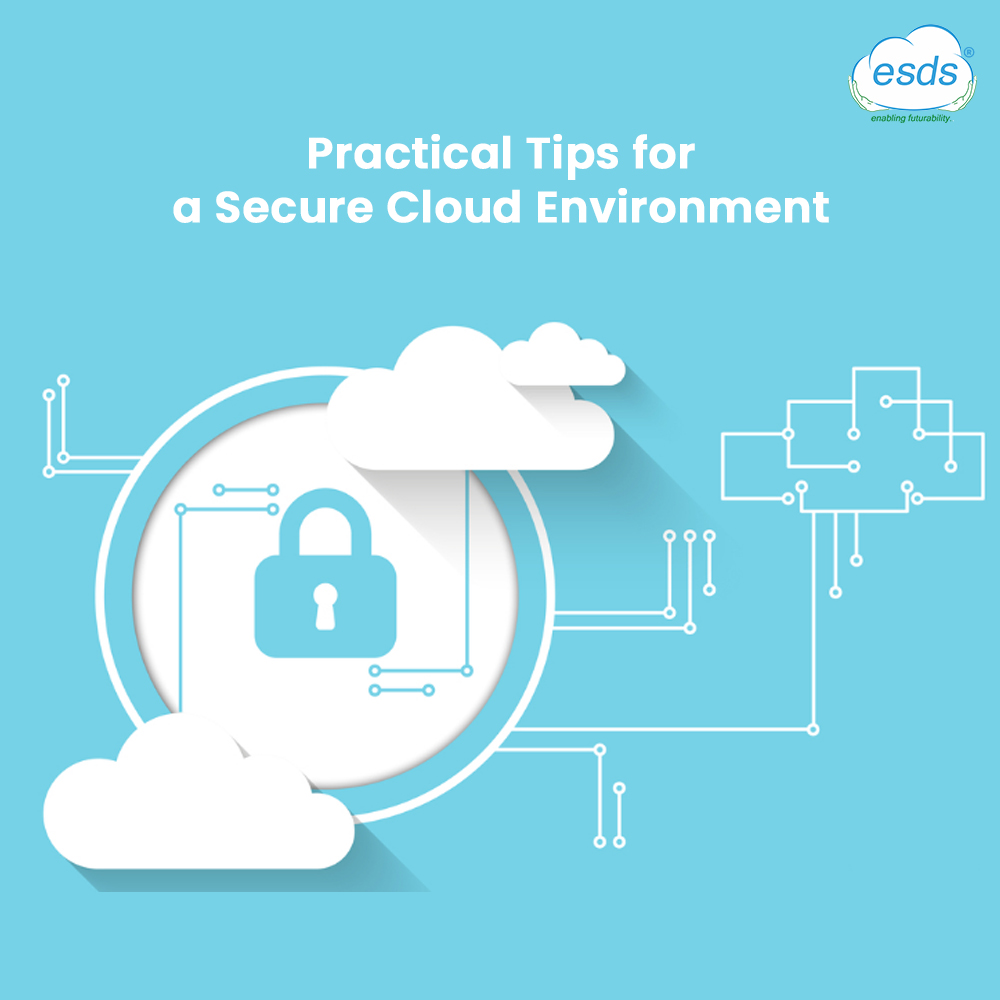 esds®
enabling futurability.

Practical Tips for
a Secure Cloud Environment