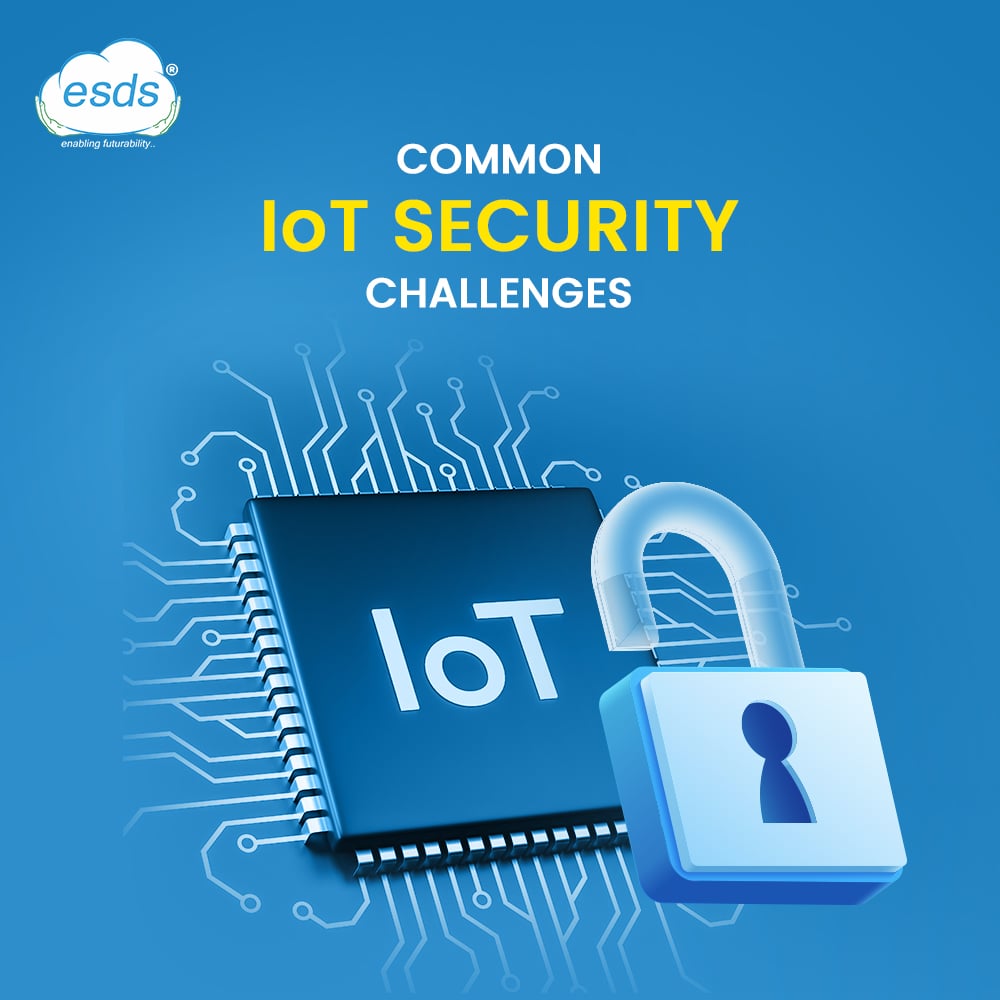 esds®
enabling futurability..

COMMON
IoT SECURITY
CHALLENGES

IoT