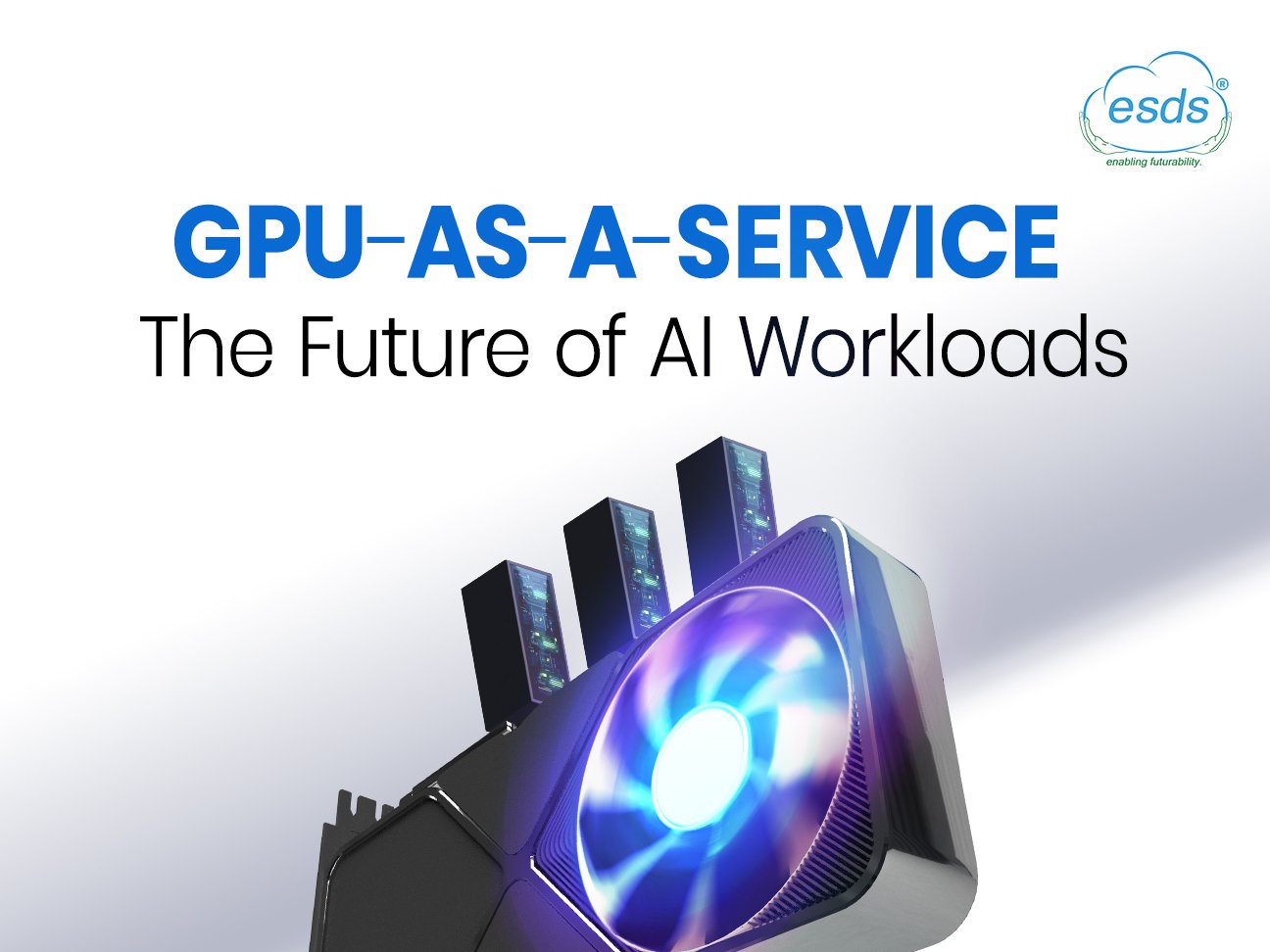 esds®
enabling futurability.

GPU-AS-A-SERVICE
The Future of AI Workloads