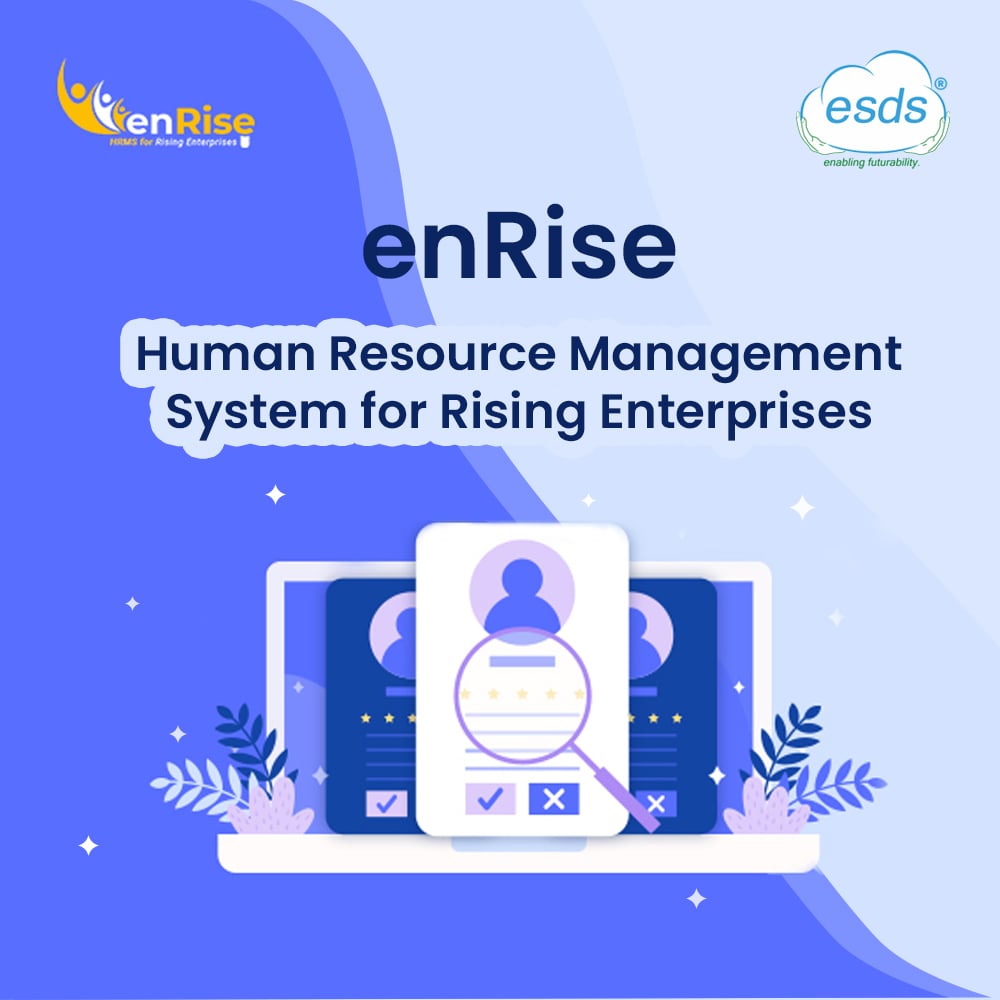 enRise
HRMS for Rising Enterprises

esds®
enabling futurability.

enRise

Human Resource Management System for Rising Enterprises