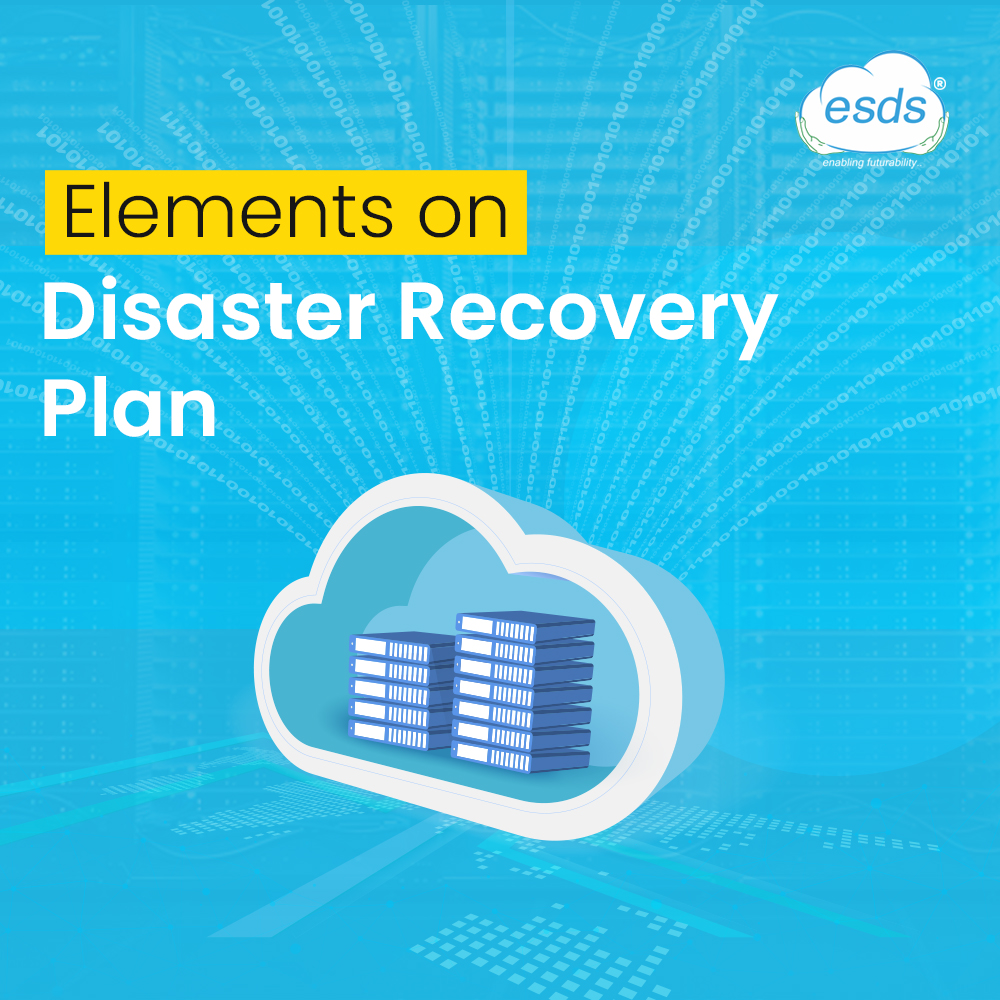 esds®
enabling futurability...

Elements on
Disaster Recovery Plan