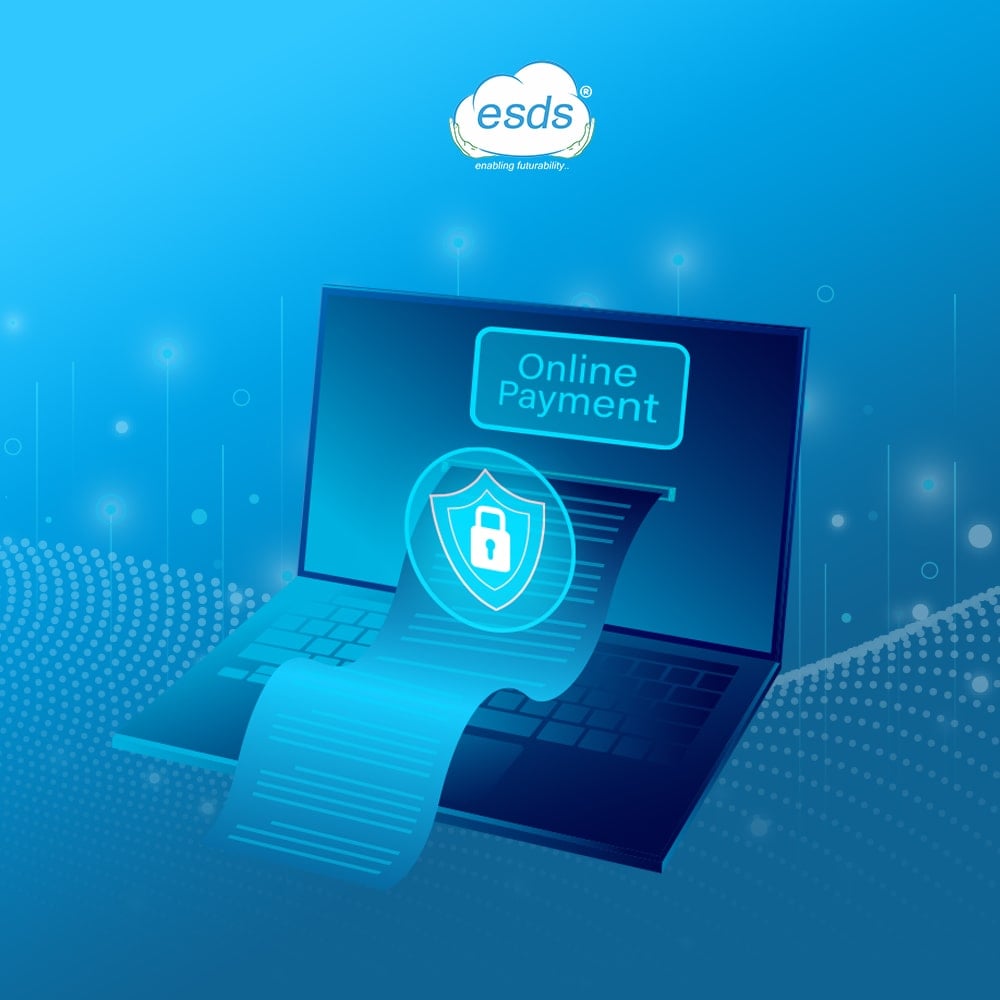 esds®
enabling futurability..

Online Payment