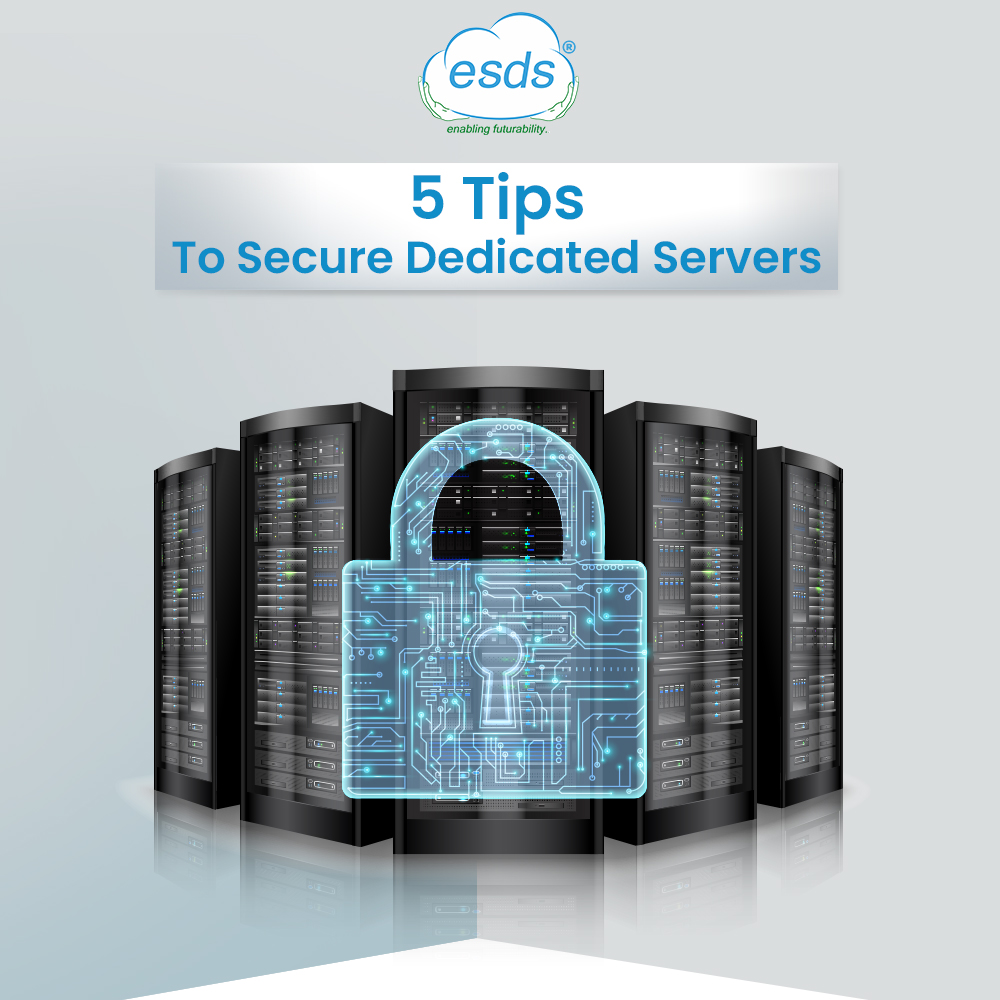 esds®
enabling futurability.

5 Tips
To Secure Dedicated Servers