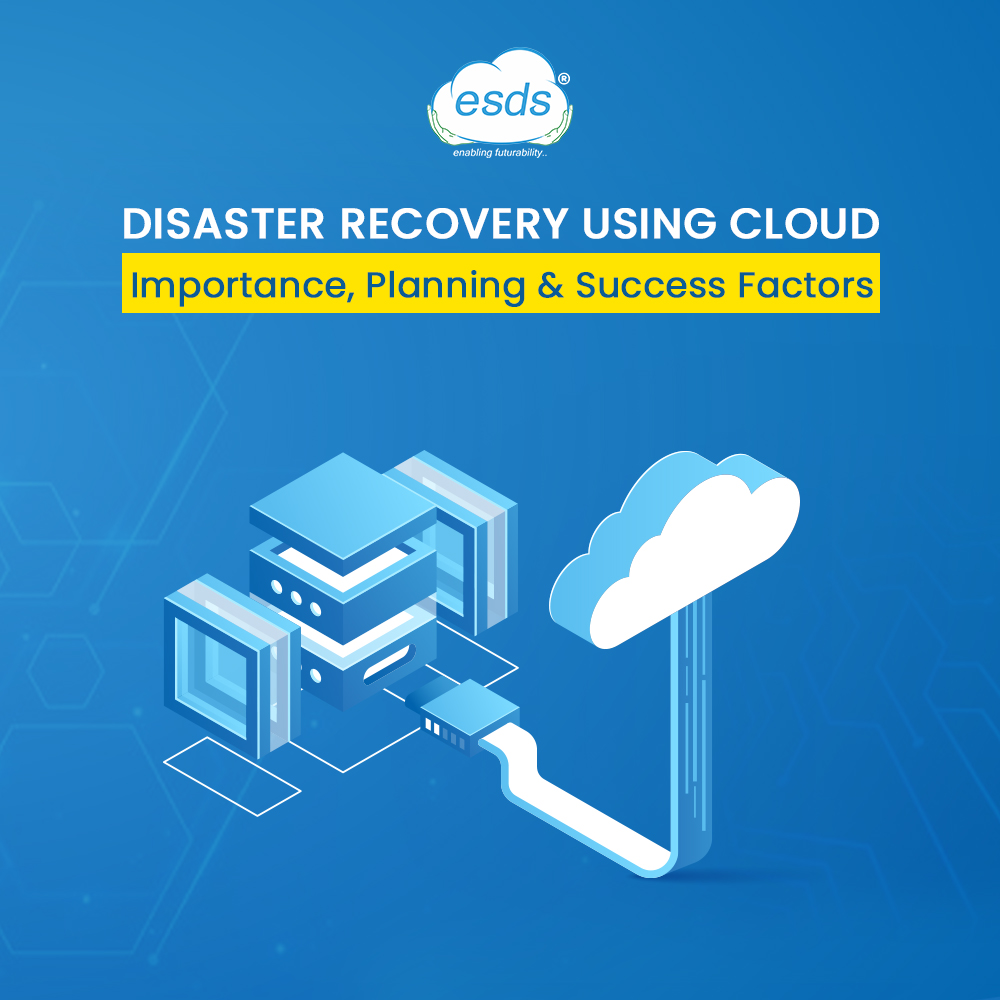 esds®
enabling futurability..

DISASTER RECOVERY USING CLOUD
Importance, Planning & Success Factors