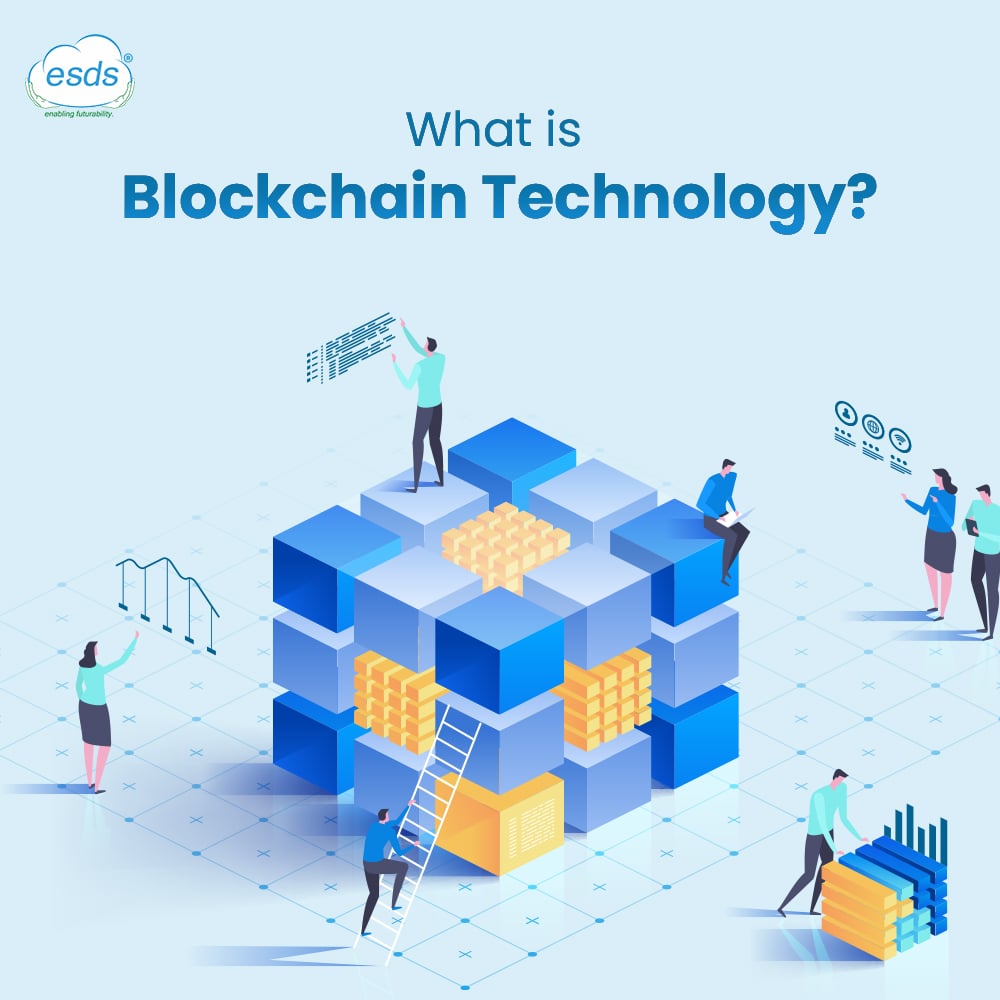 esds®
enabling futurability.

What is
Blockchain Technology?