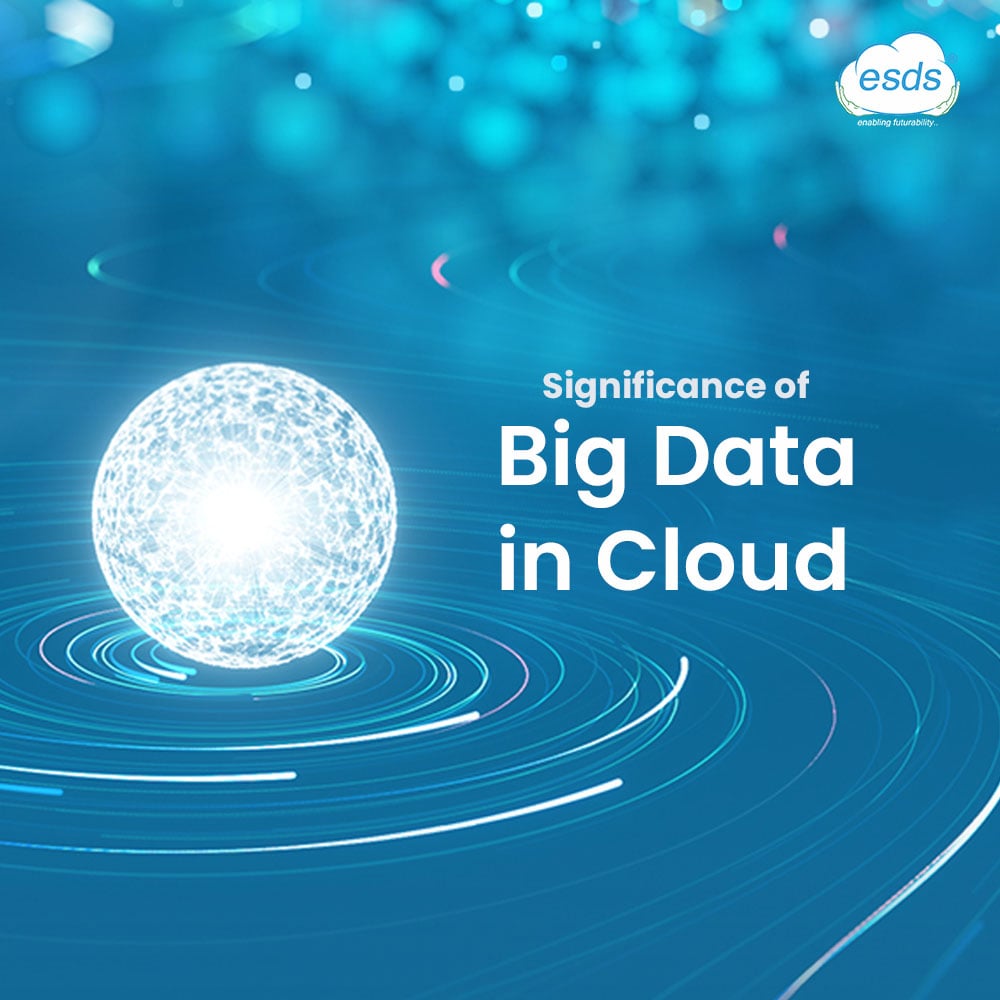 esds
enabling futurability..

Significance of
Big Data
in Cloud