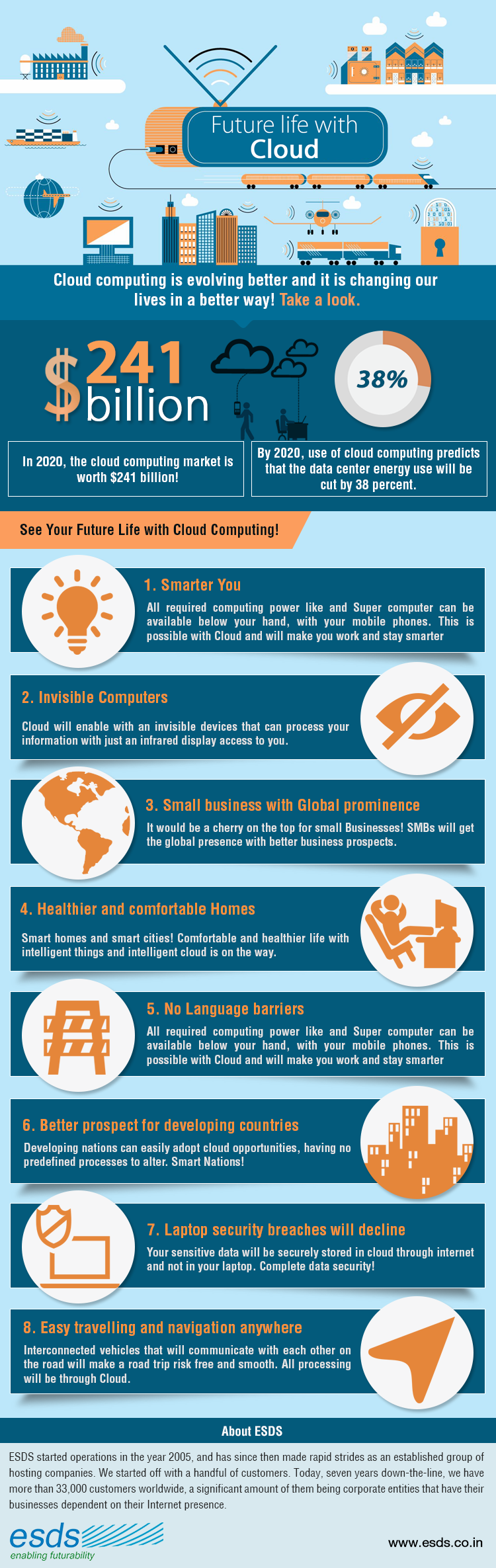 Future life with Cloud

Cloud computing is evolving better and it is changing our lives in a better way! Take a look.

$241 billion

38%

In 2020, the cloud computing market is worth $241 billion!

By 2020, use of cloud computing predicts that the data center energy use will be cut by 38 percent.

See Your Future Life with Cloud Computing!

1. Smarter You

All required computing power like and Super computer can be available below your hand, with your mobile phones. This is possible with Cloud and will make you work and stay smarter

2. Invisible Computers

Cloud will enable with an invisible devices that can process your information with just an infrared display access to you.

3. Small business with Global prominence

It would be a cherry on the top for small Businesses! SMBs will get the global presence with better business prospects.

4. Healthier and comfortable Homes

Smart homes and smart cities! Comfortable and healthier life with intelligent things and intelligent cloud is on the way.

5. No Language barriers

All required computing power like and Super computer can be available below your hand, with your mobile phones. This is possible with Cloud and will make you work and stay smarter

6. Better prospect for developing countries

Developing nations can easily adopt cloud opportunities, having no predefined processes to alter. Smart Nations!

7. Laptop security breaches will decline

Your sensitive data will be securely stored in cloud through internet and not in your laptop. Complete data security!

8. Easy travelling and navigation anywhere

Interconnected vehicles that will communicate with each other on the road will make a road trip risk free and smooth. All processing will be through Cloud.

About ESDS

ESDS started operations in the year 2005, and has since then made rapid strides as an established group of hosting companies. We started off with a handful of customers. Today, seven years down-the-line, we have more than 33,000 customers worldwide, a significant amount of them being corporate entities that have their businesses dependent on their Internet presence.

esds
enabling futurability

www.esds.co.in