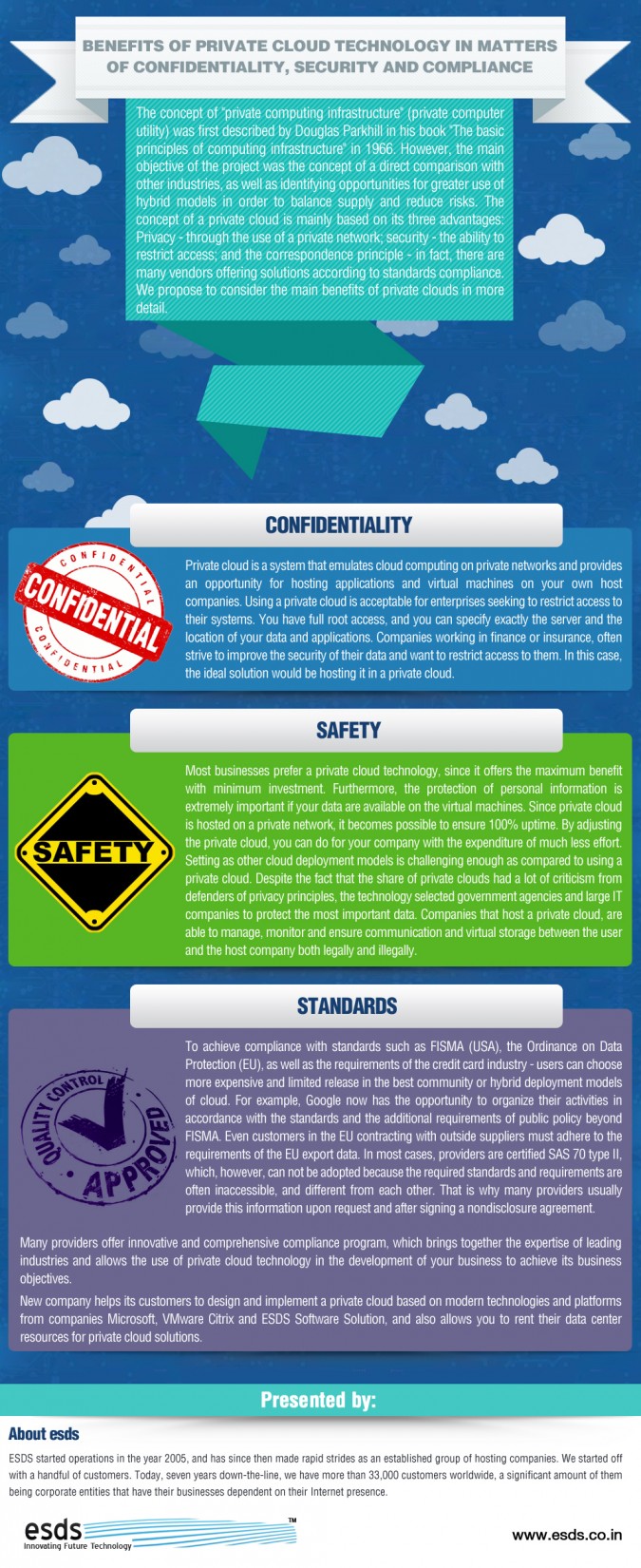 BENEFITS OF PRIVATE CLOUD TECHNOLOGY IN MATTERS OF CONFIDENTIALITY, SECURITY AND COMPLIANCE

The concept of "private computing infrastructure" (private computer utility) was first described by Douglas Parkhill in his book "The basic principles of computing infrastructure" in 1966. However, the main objective of the project was the concept of a direct comparison with other industries, as well as identifying opportunities for greater use of hybrid models in order to balance supply and reduce risks. The concept of a private cloud is mainly based on its three advantages: Privacy - through the use of a private network; security - the ability to restrict access; and the correspondence principle - in fact, there are many vendors offering solutions according to standards compliance. We propose to consider the main benefits of private clouds in more detail.

CONFIDENTIALITY

CONFIDENTIAL
CONFIDENTIAL
CONFIDENTIAL

Private cloud is a system that emulates cloud computing on private networks and provides an opportunity for hosting applications and virtual machines on your own host companies. Using a private cloud is acceptable for enterprises seeking to restrict access to their systems. You have full root access, and you can specify exactly the server and the location of your data and applications. Companies working in finance or insurance, often strive to improve the security of their data and want to restrict access to them. In this case, the ideal solution would be hosting it in a private cloud.

SAFETY

SAFETY

Most businesses prefer a private cloud technology, since it offers the maximum benefit with minimum investment. Furthermore, the protection of personal information is extremely important if your data are available on the virtual machines. Since private cloud is hosted on a private network, it becomes possible to ensure 100% uptime. By adjusting the private cloud, you can do for your company with the expenditure of much less effort. Setting as other cloud deployment models is challenging enough as compared to using a private cloud. Despite the fact that the share of private clouds had a lot of criticism from defenders of privacy principles, the technology selected government agencies and large IT companies to protect the most important data. Companies that host a private cloud, are able to manage, monitor and ensure communication and virtual storage between the user and the host company both legally and illegally.

STANDARDS

QUALITY CONTROL
APPROVED

To achieve compliance with standards such as FISMA (USA), the Ordinance on Data Protection (EU), as well as the requirements of the credit card industry - users can choose more expensive and limited release in the best community or hybrid deployment models of cloud. For example, Google now has the opportunity to organize their activities in accordance with the standards and the additional requirements of public policy beyond FISMA. Even customers in the EU contracting with outside suppliers must adhere to the requirements of the EU export data. In most cases, providers are certified SAS 70 type II, which, however, can not be adopted because the required standards and requirements are often inaccessible, and different from each other. That is why many providers usually provide this information upon request and after signing a nondisclosure agreement.

Many providers offer innovative and comprehensive compliance program, which brings together the expertise of leading industries and allows the use of private cloud technology in the development of your business to achieve its business objectives.

New company helps its customers to design and implement a private cloud based on modern technologies and platforms from companies Microsoft, VMware Citrix and ESDS Software Solution, and also allows you to rent their data center resources for private cloud solutions.

Presented by:

About esds

ESDS started operations in the year 2005, and has since then made rapid strides as an established group of hosting companies. We started off with a handful of customers. Today, seven years down-the-line, we have more than 33,000 customers worldwide, a significant amount of them being corporate entities that have their businesses dependent on their Internet presence.

esds™
Innovating Future Technology

www.esds.co.in